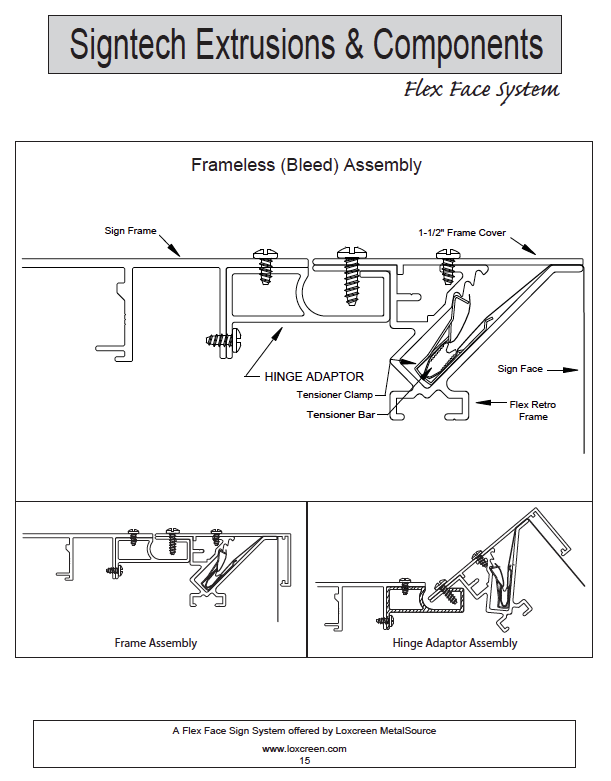 Signtech Extrusions & Components

Flex Face System

Frameless (Bleed) Assembly

Sign Frame

1-1/2" Frame Cover

HINGE ADAPTOR

Tensioner Clamp

Tensioner Bar

Sign Face

Flex Retro Frame

Frame Assembly

Hinge Adaptor Assembly

A Flex Face Sign System offered by Loxcreen MetalSource
www.loxcreen.com
15